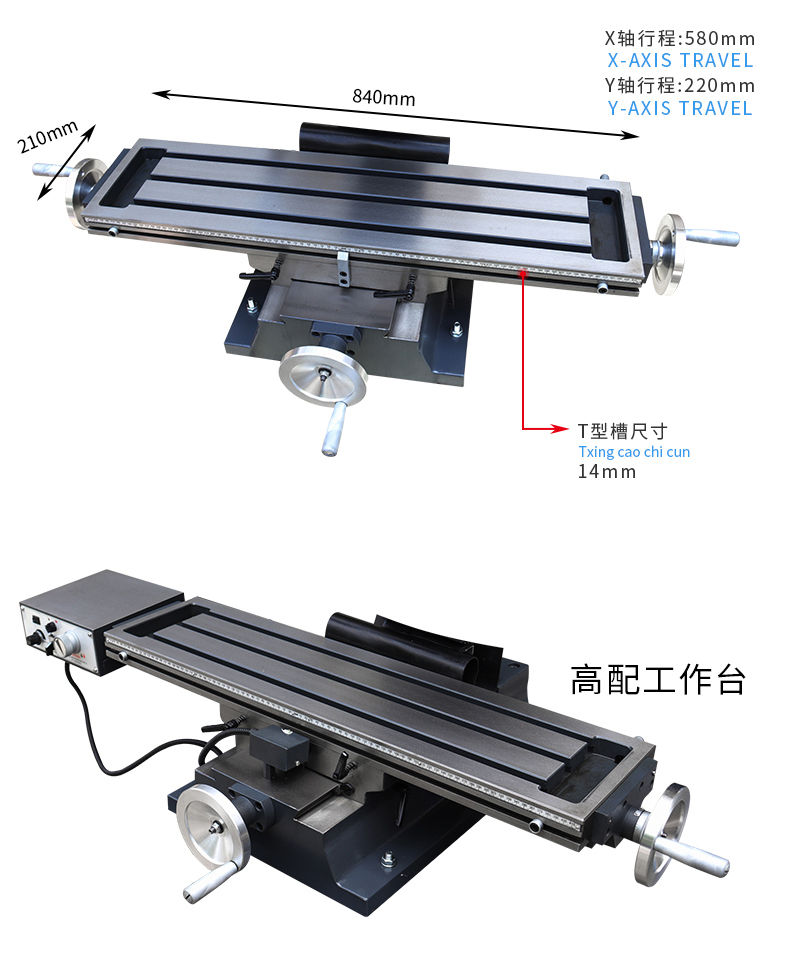 X轴行程:580mm
X-AXIS TRAVEL
Y轴行程:220mm
Y-AXIS TRAVEL

840mm

210mm

T型槽尺寸
Txing cao chi cun
14mm

高配工作台